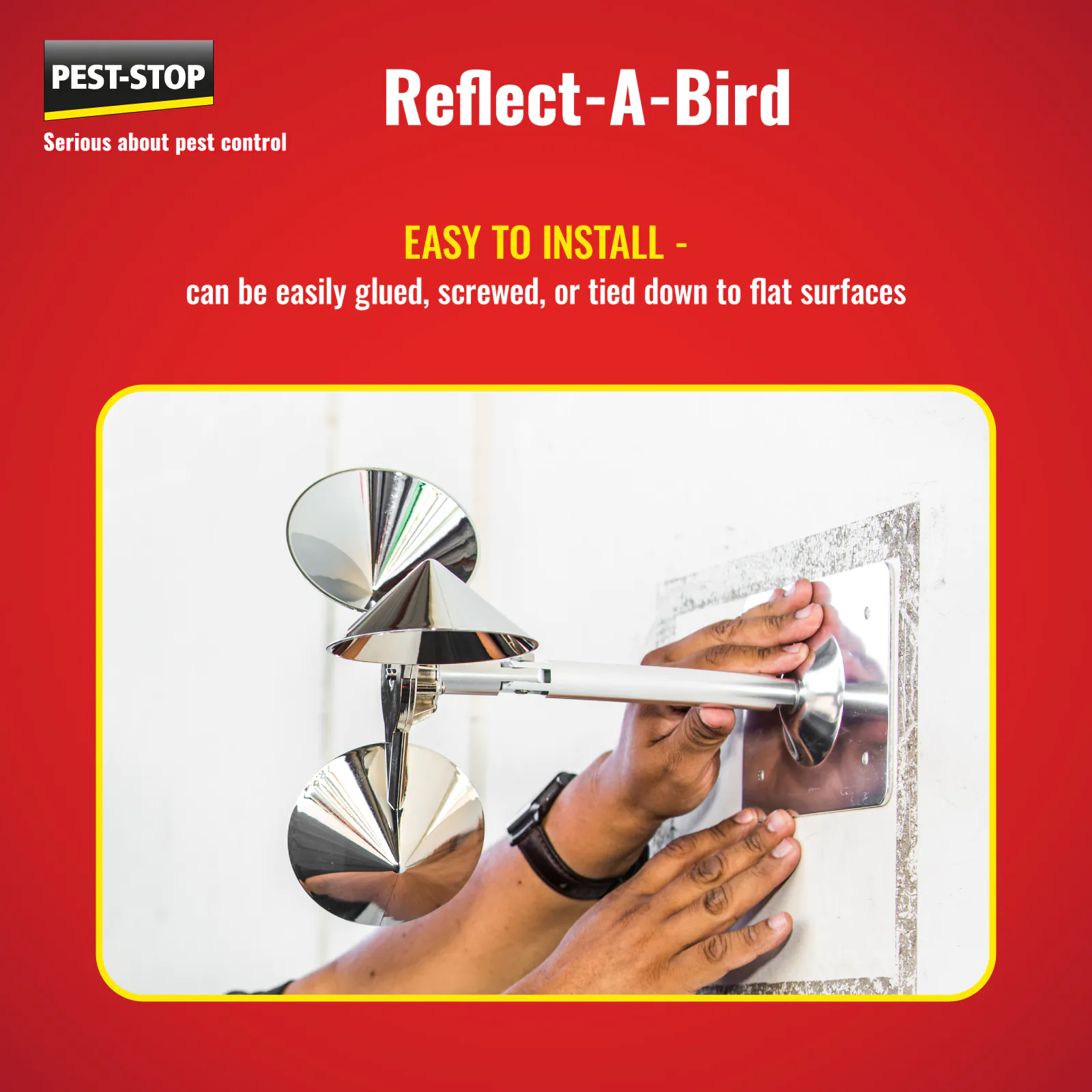 PEST-STOP
Serious about pest control

Reflect-A-Bird

EASY TO INSTALL -
can be easily glued, screwed, or tied down to flat surfaces