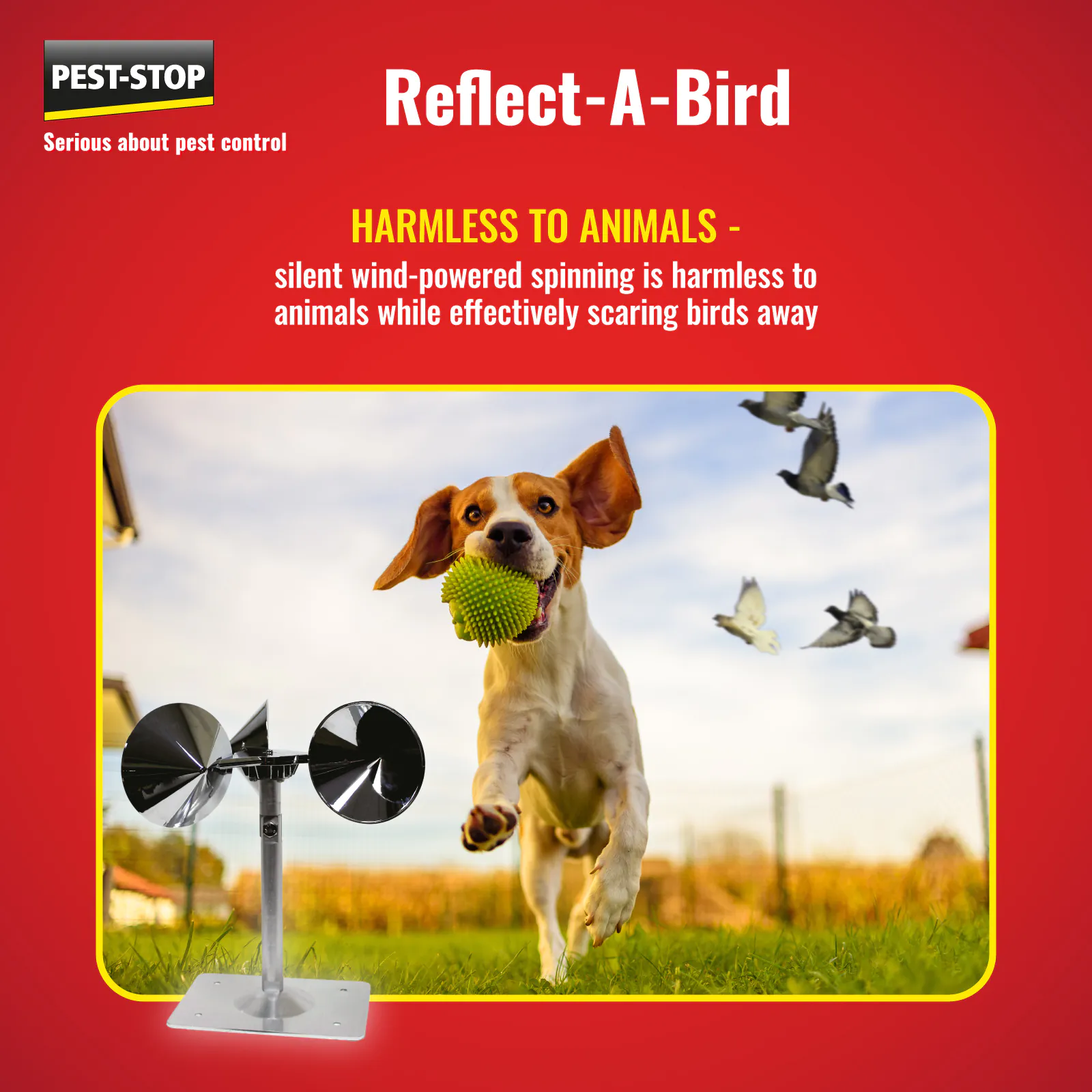 PEST-STOP
Serious about pest control

Reflect-A-Bird

HARMLESS TO ANIMALS -
silent wind-powered spinning is harmless to animals while effectively scaring birds away