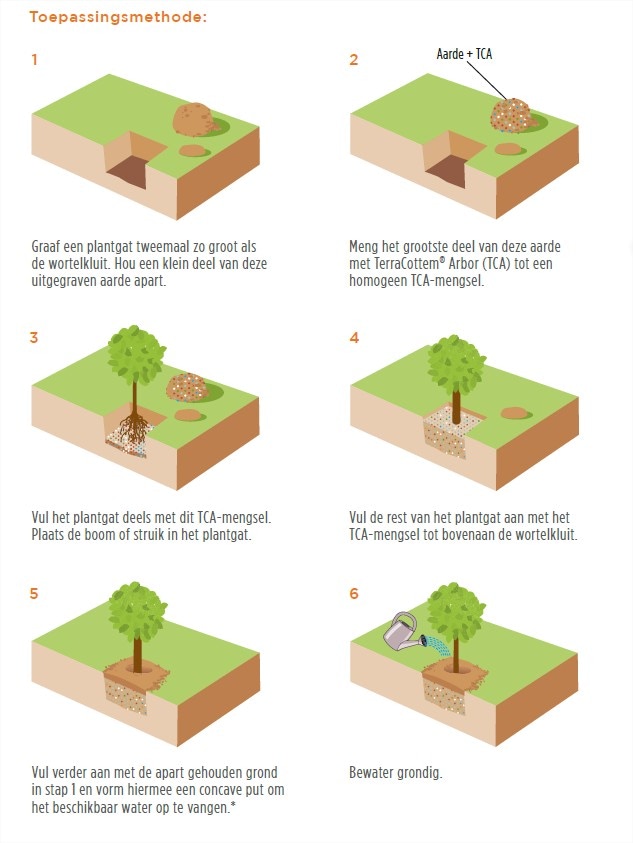 Toepassingsmethode:

1

Graaf een plantgat tweemaal zo groot als de wortelkluit. Hou een klein deel van deze uitgegraven aarde apart.

2

Aarde + TCA

Meng het grootste deel van deze aarde met TerraCottem® Arbor (TCA) tot een homogeen TCA-mengsel.

3

Vul het plantgat deels met dit TCA-mengsel. Plaats de boom of struik in het plantgat.

4

Vul de rest van het plantgat aan met het TCA-mengsel tot bovenaan de wortelkluit.

5

Vul verder aan met de apart gehouden grond in stap 1 en vorm hiermee een concave put om het beschikbaar water op te vangen.*

6

Bewater grondig.