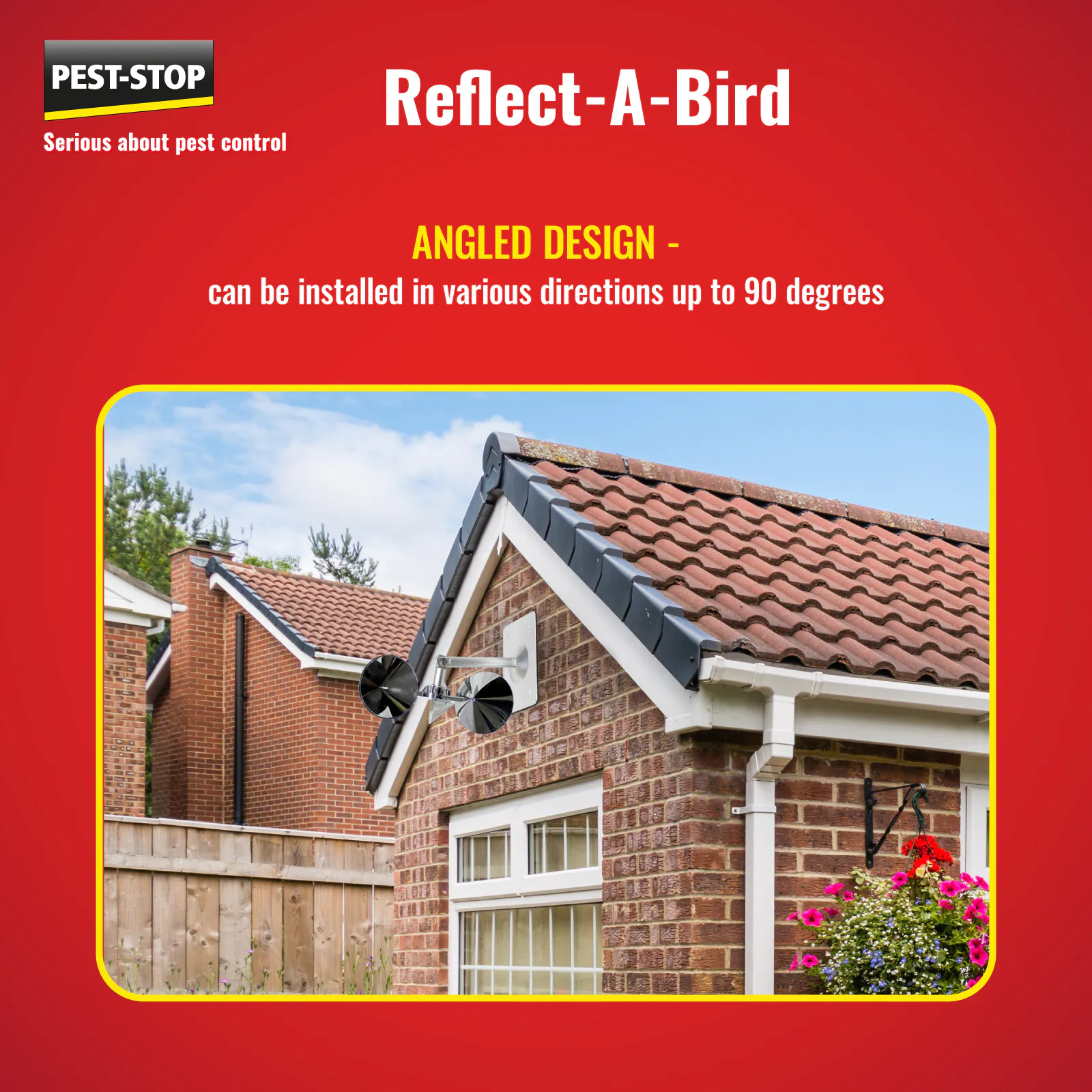 PEST-STOP

Serious about pest control

Reflect-A-Bird

ANGLED DESIGN -

can be installed in various directions up to 90 degrees