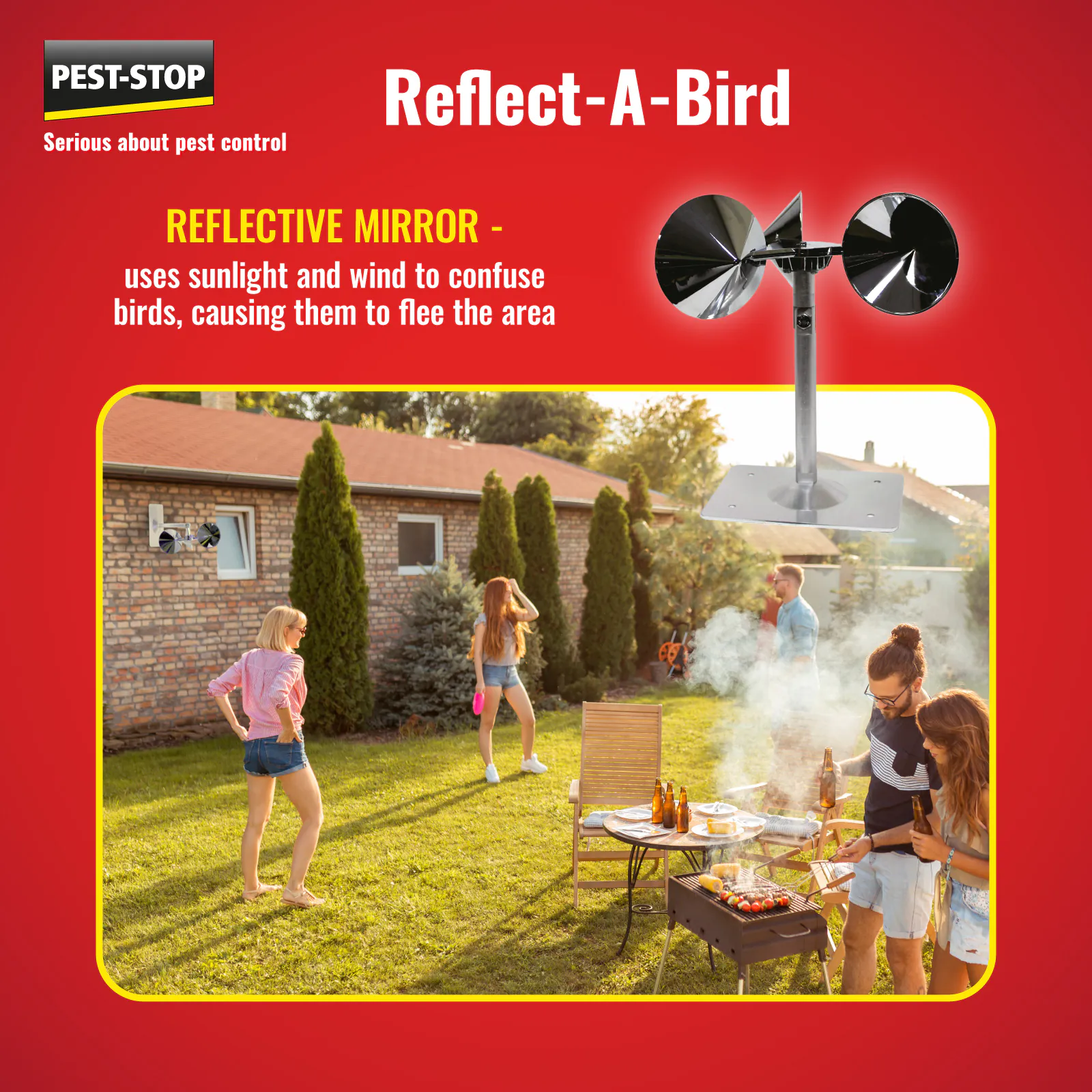 PEST-STOP

Serious about pest control

Reflect-A-Bird

REFLECTIVE MIRROR -

uses sunlight and wind to confuse birds, causing them to flee the area